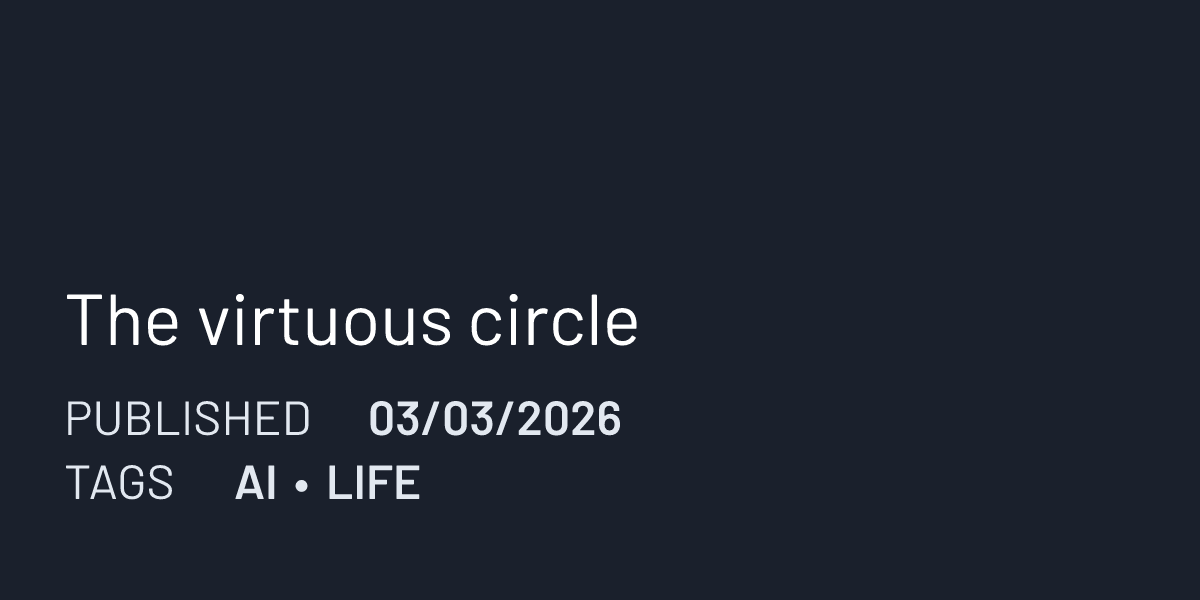 The virtuous circle

PUBLISHED 03/03/2026
TAGS AI • LIFE